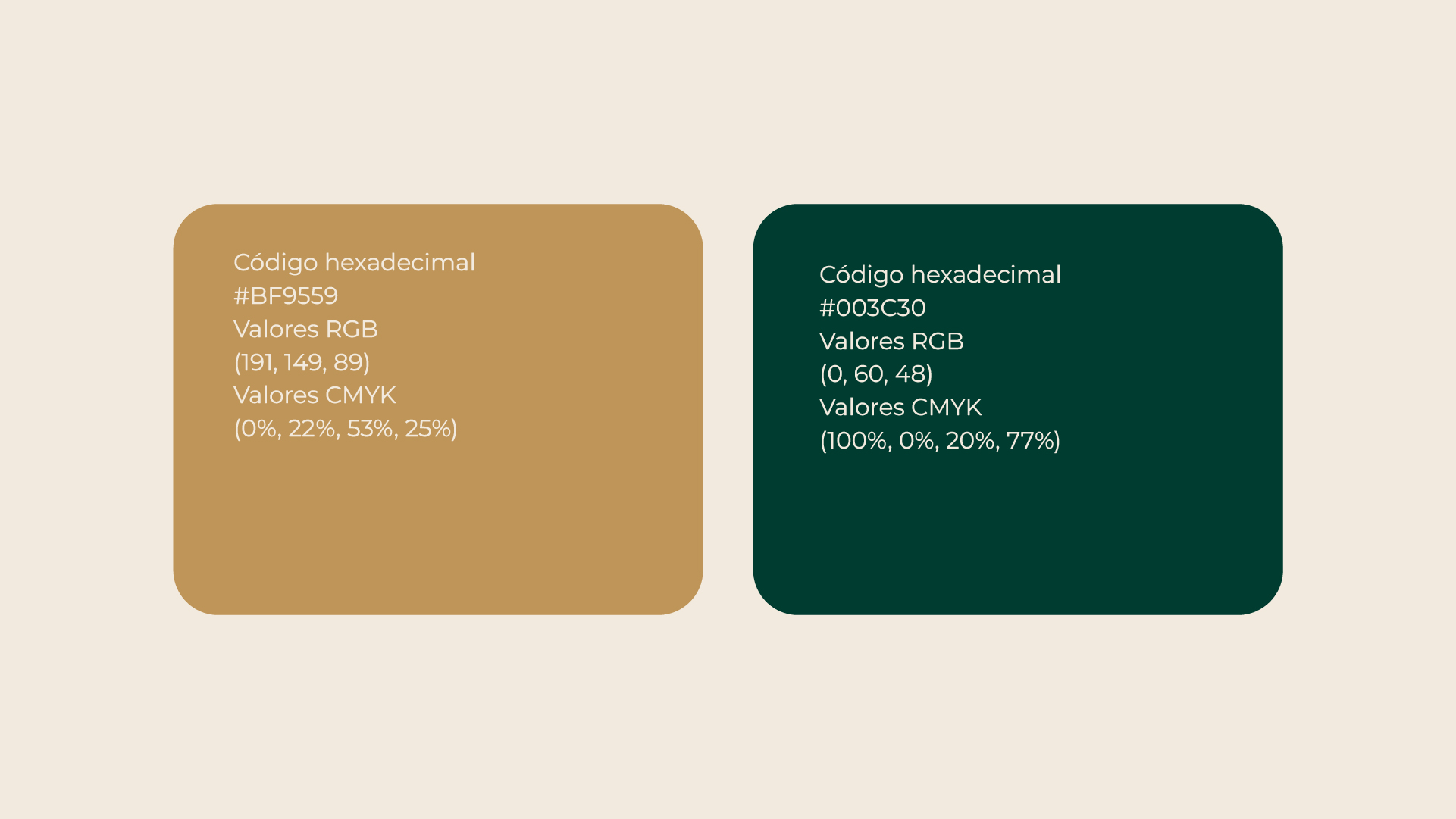 Código hexadecimal
#BF9559
Valores RGB
(191, 149, 89)
Valores CMYK
(0%, 22%, 53%, 25%)

Código hexadecimal
#003C30
Valores RGB
(0, 60, 48)
Valores CMYK
(100%, 0%, 20%, 77%)